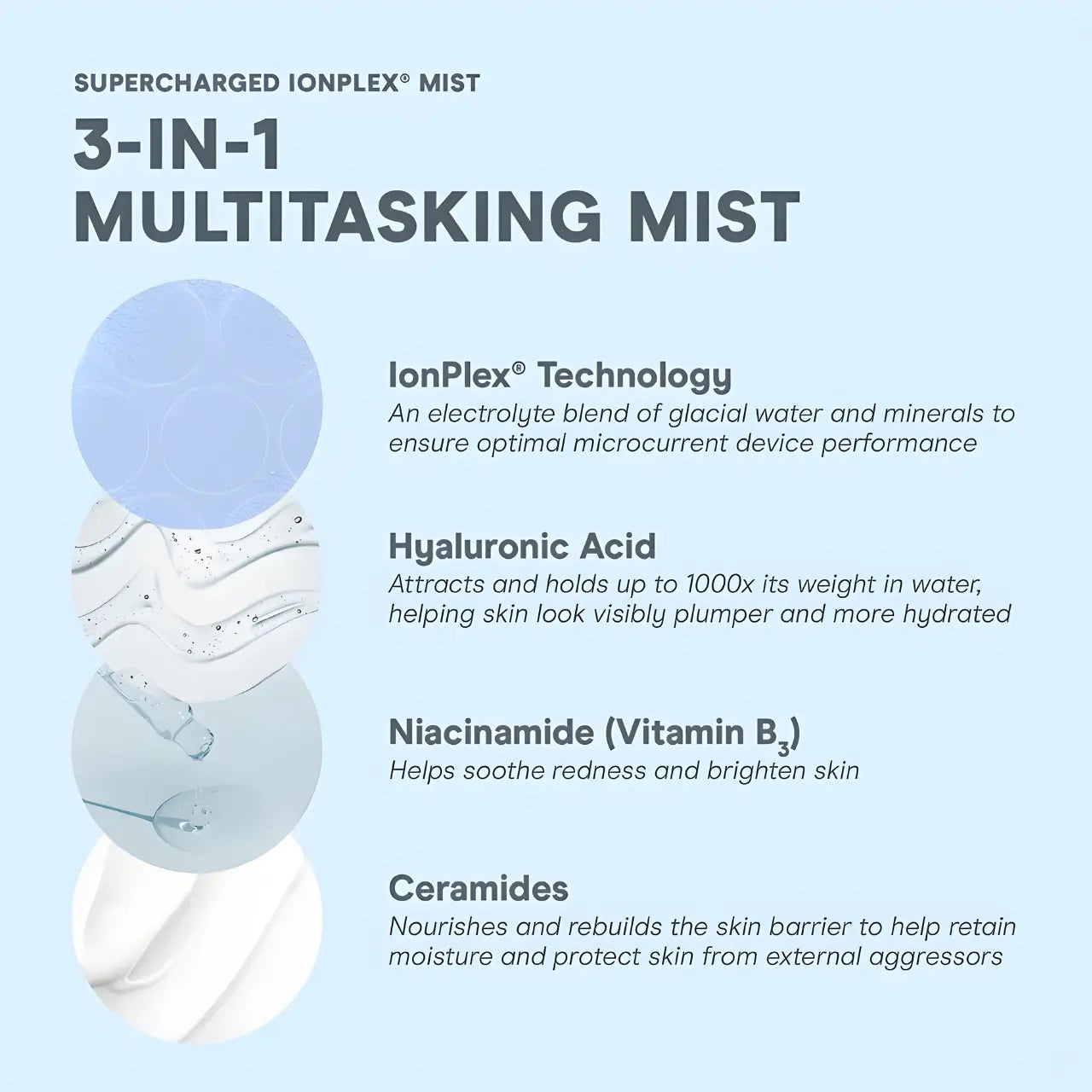 SUPERCHARGED IONPLEX® MIST

3-IN-1
MULTITASKING MIST

IonPlex® Technology
An electrolyte blend of glacial water and minerals to ensure optimal microcurrent device performance

Hyaluronic Acid
Attracts and holds up to 1000x its weight in water, helping skin look visibly plumper and more hydrated

Niacinamide (Vitamin $B_3$)
Helps soothe redness and brighten skin

Ceramides
Nourishes and rebuilds the skin barrier to help retain moisture and protect skin from external aggressors