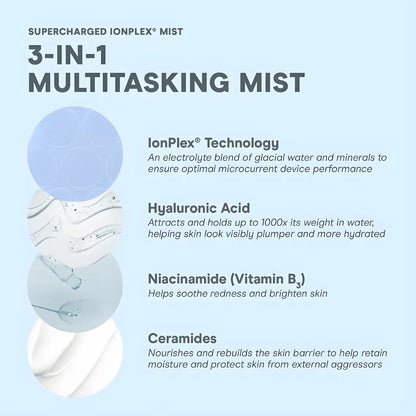 SUPERCHARGED IONPLEX® MIST

3-IN-1 MULTITASKING MIST

IonPlex® Technology
An electrolyte blend of glacial water and minerals to ensure optimal microcurrent device performance

Hyaluronic Acid
Attracts and holds up to 1000x its weight in water, helping skin look visibly plumper and more hydrated

Niacinamide (Vitamin $B_3$)
Helps soothe redness and brighten skin

Ceramides
Nourishes and rebuilds the skin barrier to help retain moisture and protect skin from external aggressors